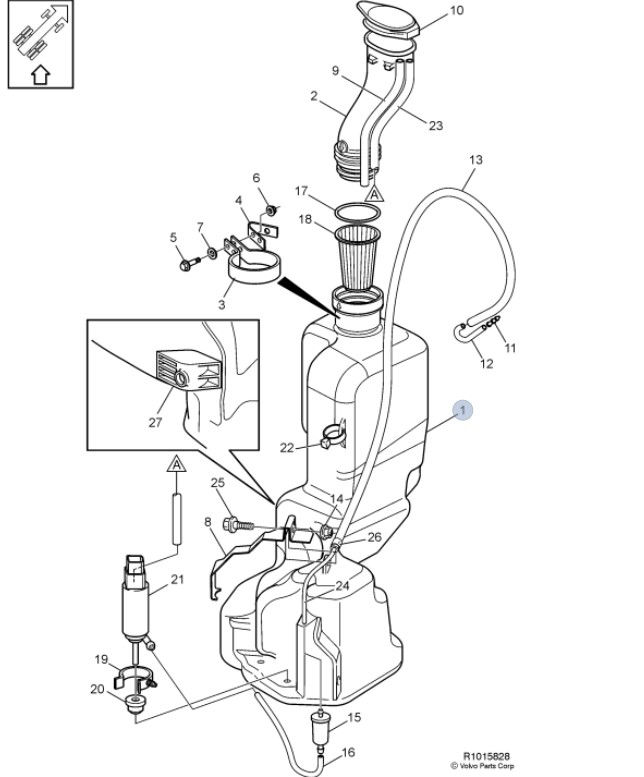 10
9
2
23
13
6
17
4
18
5
7
3
11
12
27
1
22
A
A
25
14
8
26
24
21
19
20
15
16
R1015828
© Volvo Parts Corp